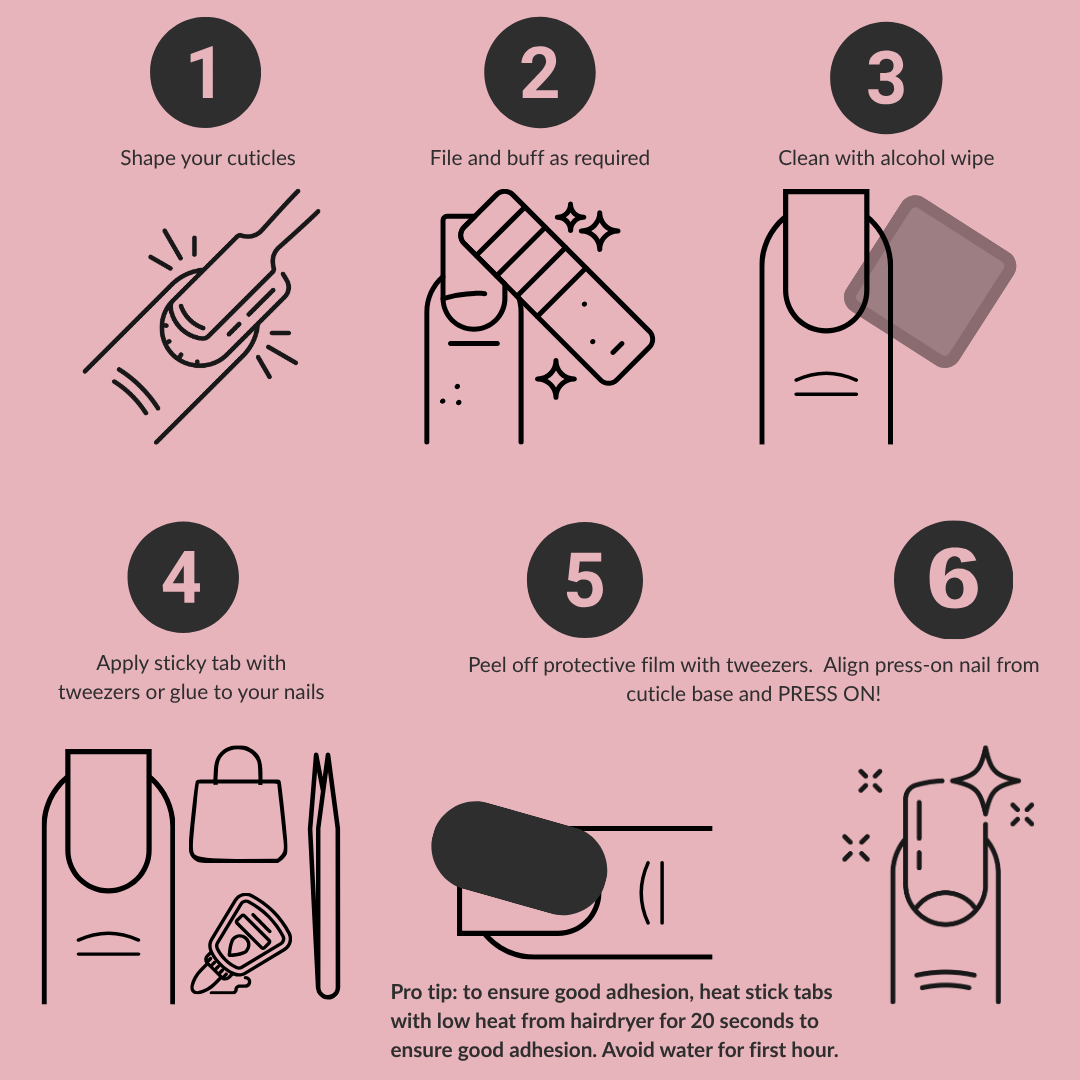 1

Shape your cuticles

2

File and buff as required

3

Clean with alcohol wipe

4

Apply sticky tab with tweezers or glue to your nails

5

6

Peel off protective film with tweezers. Align press-on nail from cuticle base and PRESS ON!

Pro tip: to ensure good adhesion, heat stick tabs with low heat from hairdryer for 20 seconds to ensure good adhesion. Avoid water for first hour.