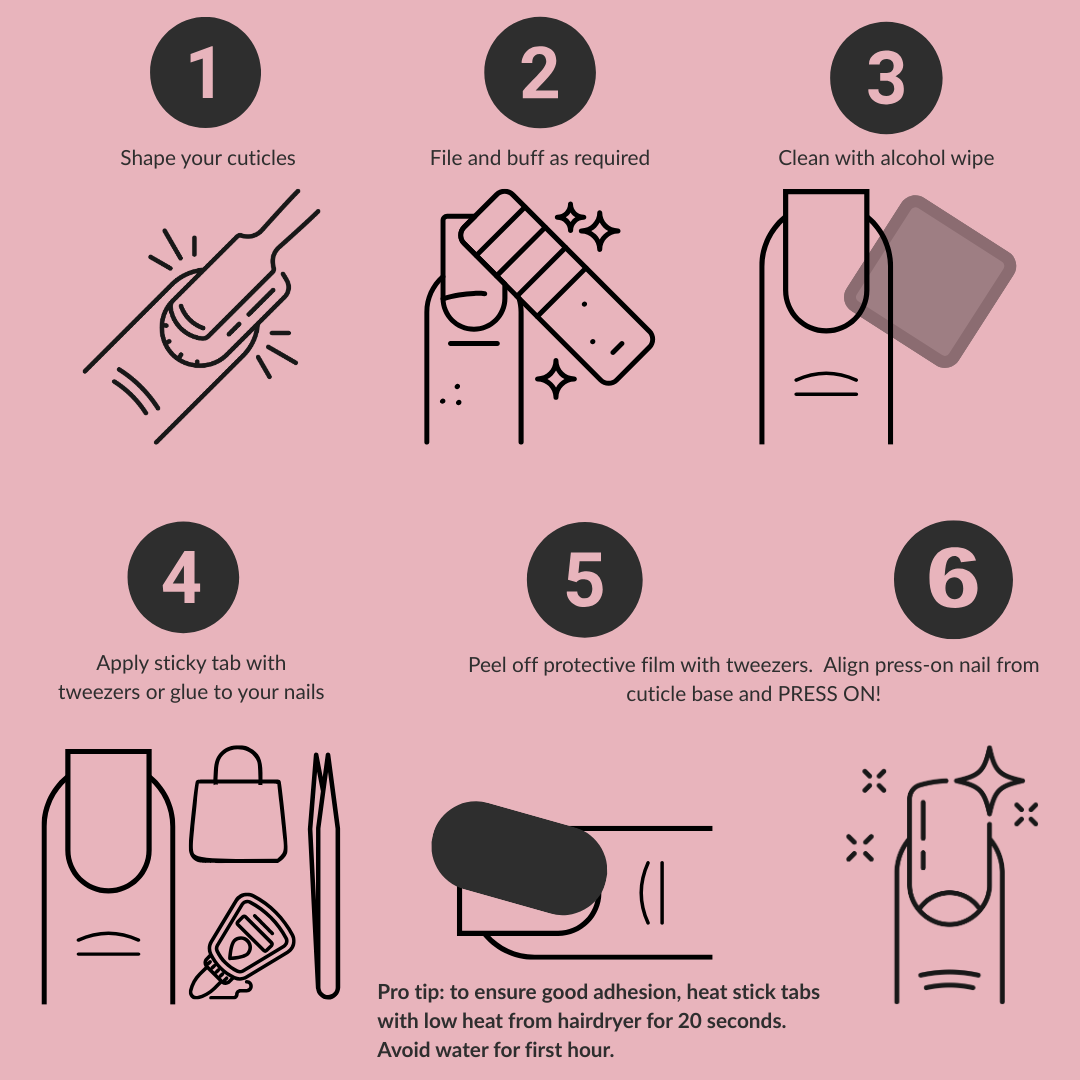 1

Shape your cuticles

2

File and buff as required

3

Clean with alcohol wipe

4

Apply sticky tab with tweezers or glue to your nails

5

6

Peel off protective film with tweezers. Align press-on nail from cuticle base and PRESS ON!

Pro tip: to ensure good adhesion, heat stick tabs with low heat from hairdryer for 20 seconds. Avoid water for first hour.